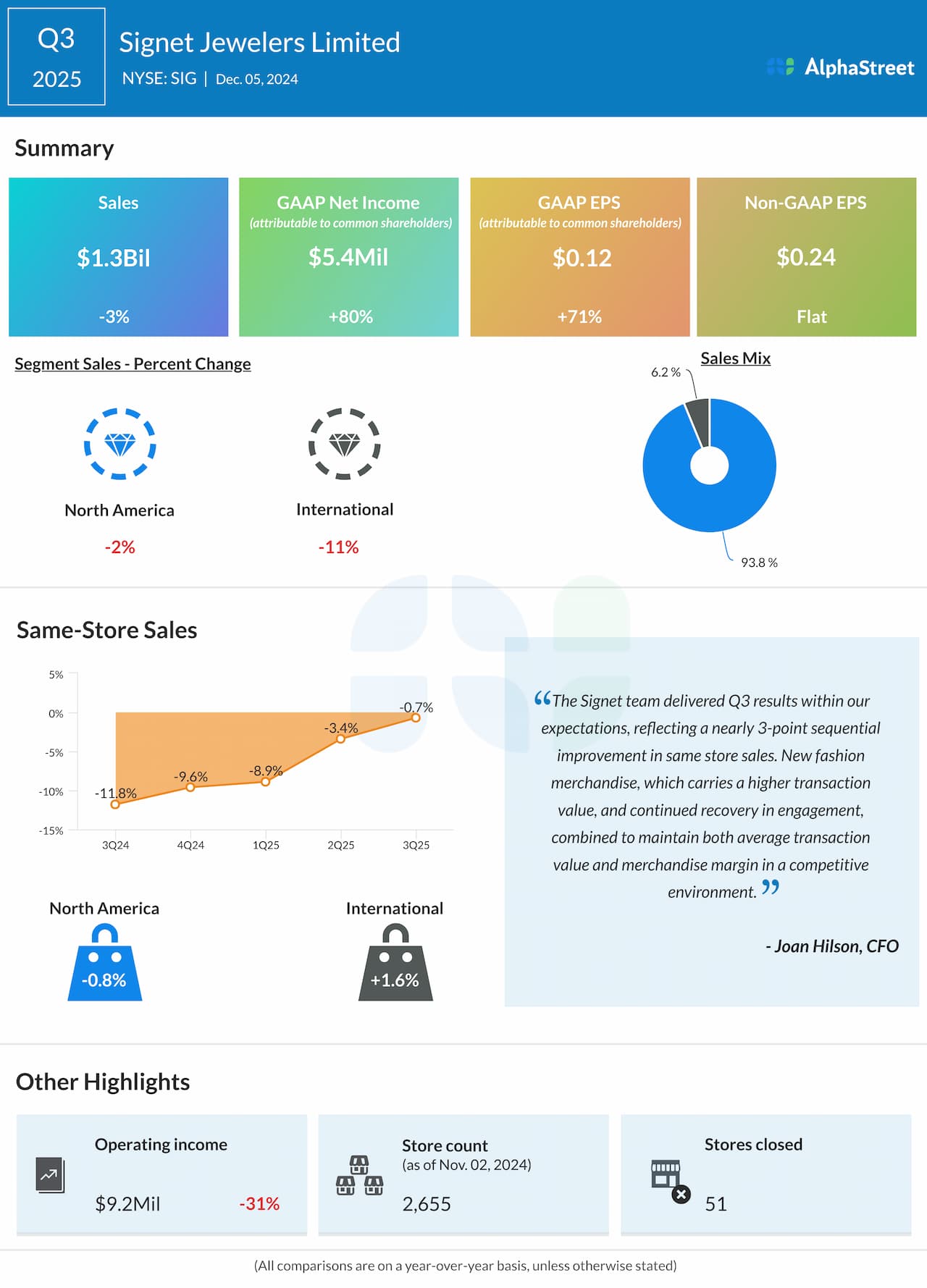 Q3
2025

Signet Jewelers Limited

NYSE: SIG | Dec. 05, 2024

AlphaStreet

Summary

Sales
$1.3Bil
-3%

GAAP Net Income
(attributable to common shareholders)
$5.4Mil
+80%

GAAP EPS
(attributable to common shareholders)
$0.12
+71%

Non-GAAP EPS
$0.24
Flat

Segment Sales - Percent Change

North America
-2%

International
-11%

Sales Mix

6.2 %

93.8 %

Same-Store Sales

5%
0%
-5%
-10%
-15%

-11.8%
-9.6%
-8.9%
-3.4%
-0.7%

3Q24
4Q24
1Q25
2Q25
3Q25

North America
-0.8%

International
+1.6%

“The Signet team delivered Q3 results within our expectations, reflecting a nearly 3-point sequential improvement in same store sales. New fashion merchandise, which carries a higher transaction value, and continued recovery in engagement, combined to maintain both average transaction value and merchandise margin in a competitive environment.”

- Joan Hilson, CFO

Other Highlights

Operating income
$9.2Mil
-31%

Store count
(as of Nov. 02, 2024)
2,655

Stores closed
51

(All comparisons are on a year-over-year basis, unless otherwise stated)